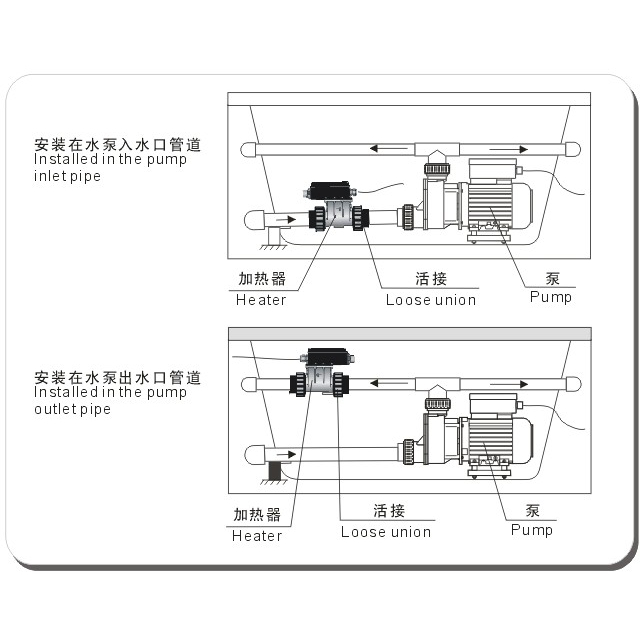 安装在水泵入水口管道
Installed in the pump inlet pipe

加热器
Heater

活接
Loose union

泵
Pump

安装在水泵出水口管道
Installed in the pump outlet pipe

加热器
Heater

活接
Loose union

泵
Pump